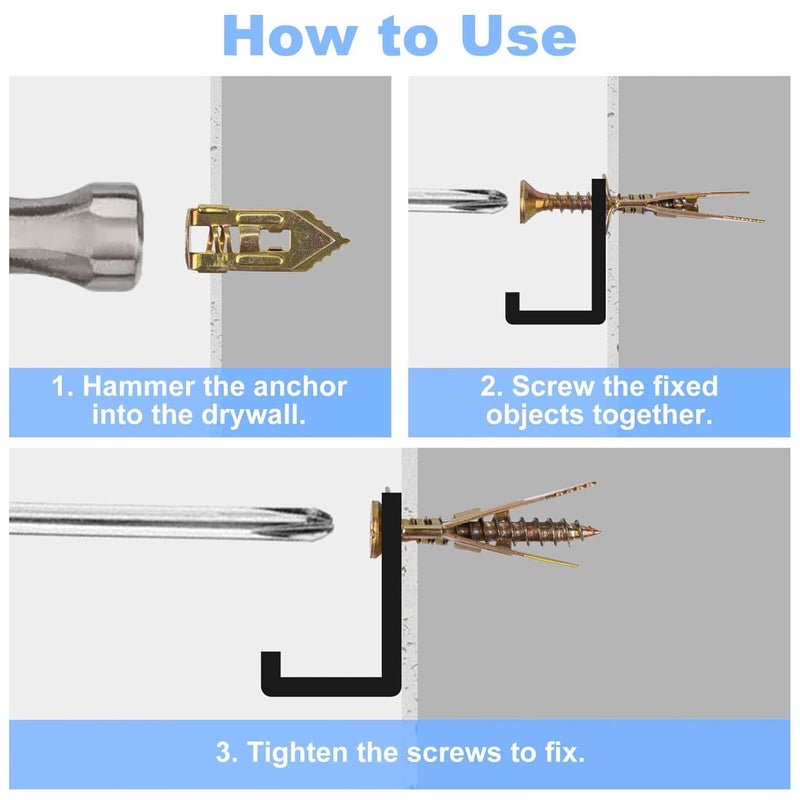 How to Use

1. Hammer the anchor into the drywall.

2. Screw the fixed objects together.

3. Tighten the screws to fix.